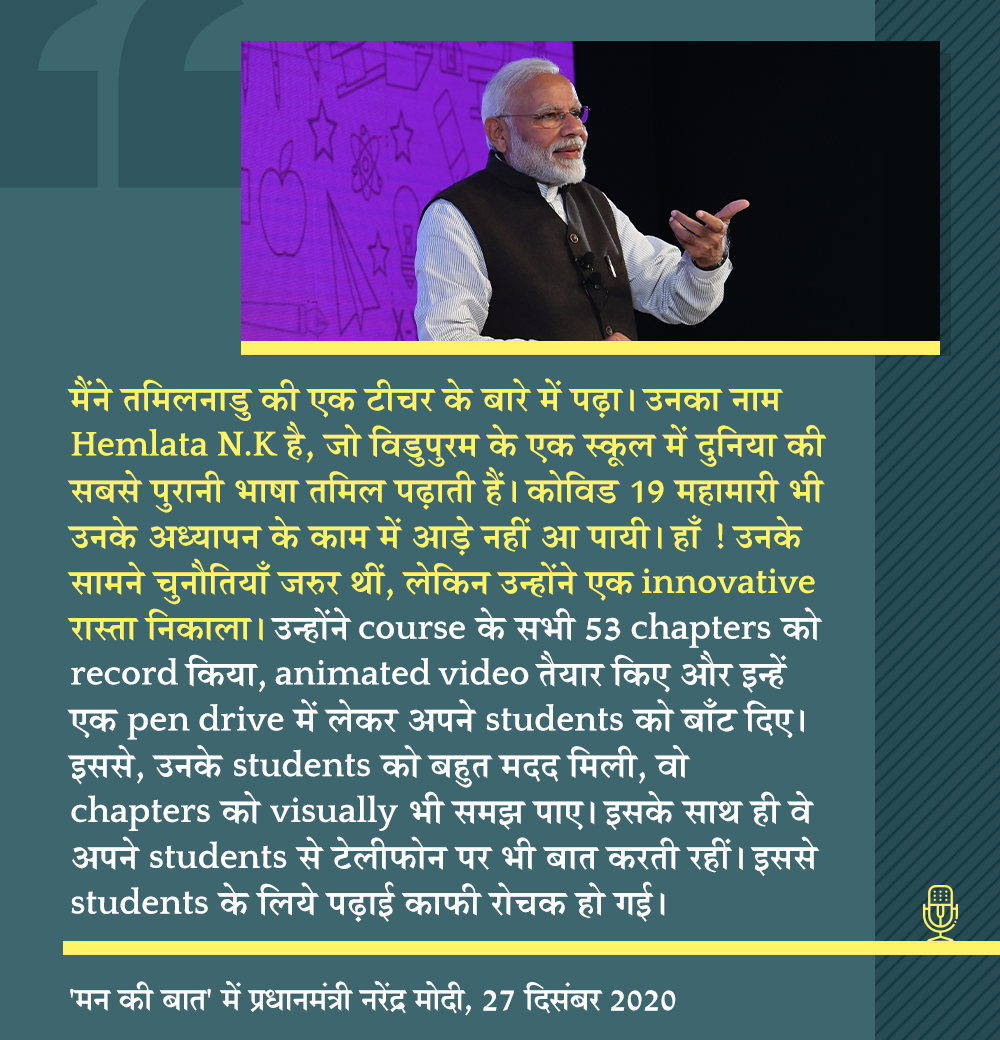 मैंने तमिलनाडु की एक टीचर के बारे में पढ़ा। उनका नाम Hemlata N.K है, जो विडुपुरम के एक स्कूल में दुनिया की सबसे पुरानी भाषा तमिल पढ़ाती हैं। कोविड 19 महामारी भी उनके अध्यापन के काम में आड़े नहीं आ पायी। हाँ ! उनके सामने चुनौतियाँ जरुर थीं, लेकिन उन्होंने एक innovative रास्ता निकाला। उन्होंने course के सभी 53 chapters को record किया, animated video तैयार किए और इन्हें एक pen drive में लेकर अपने students को बाँट दिए। इससे, उनके students को बहुत मदद मिली, वो chapters को visually भी समझ पाए। इसके साथ ही वे अपने students से टेलीफोन पर भी बात करती रहीं। इससे students के लिये पढ़ाई काफी रोचक हो गई।

'मन की बात' में प्रधानमंत्री नरेंद्र मोदी, 27 दिसंबर 2020