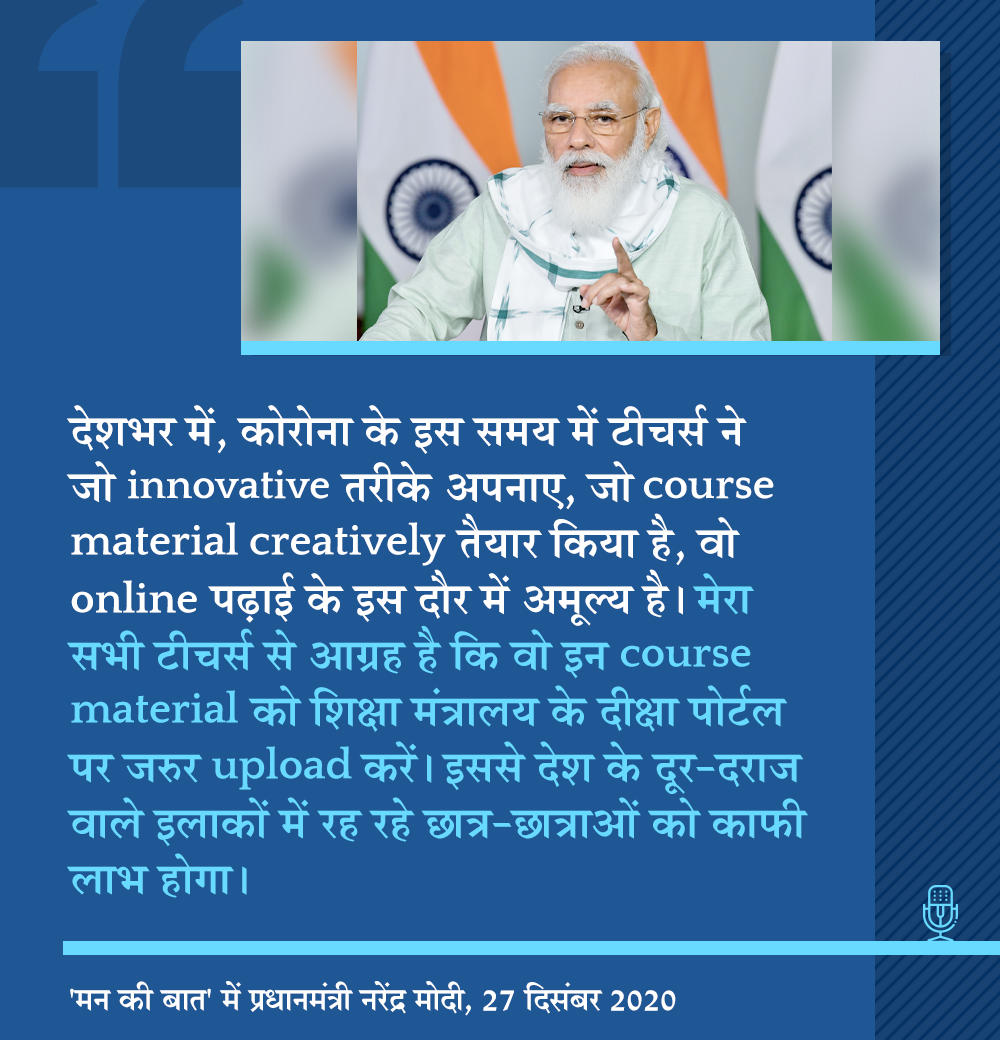 देशभर में, कोरोना के इस समय में टीचर्स ने जो innovative तरीके अपनाए, जो course material creatively तैयार किया है, वो online पढ़ाई के इस दौर में अमूल्य है। मेरा सभी टीचर्स से आग्रह है कि वो इन course material को शिक्षा मंत्रालय के दीक्षा पोर्टल पर जरुर upload करें। इससे देश के दूर-दराज वाले इलाकों में रह रहे छात्र-छात्राओं को काफी लाभ होगा।

'मन की बात' में प्रधानमंत्री नरेंद्र मोदी, 27 दिसंबर 2020